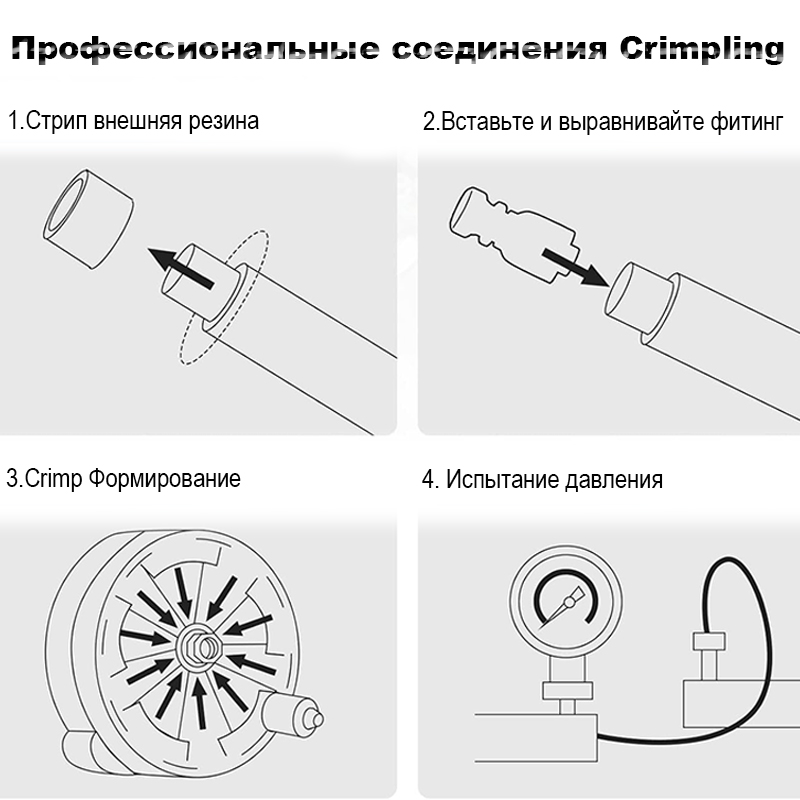 Профессиональные соединения Crimpling

1.Стрип внешняя резина

2.Вставьте и выравнивайте фитинг

3.Crimp Формирование

4. Испытание давления