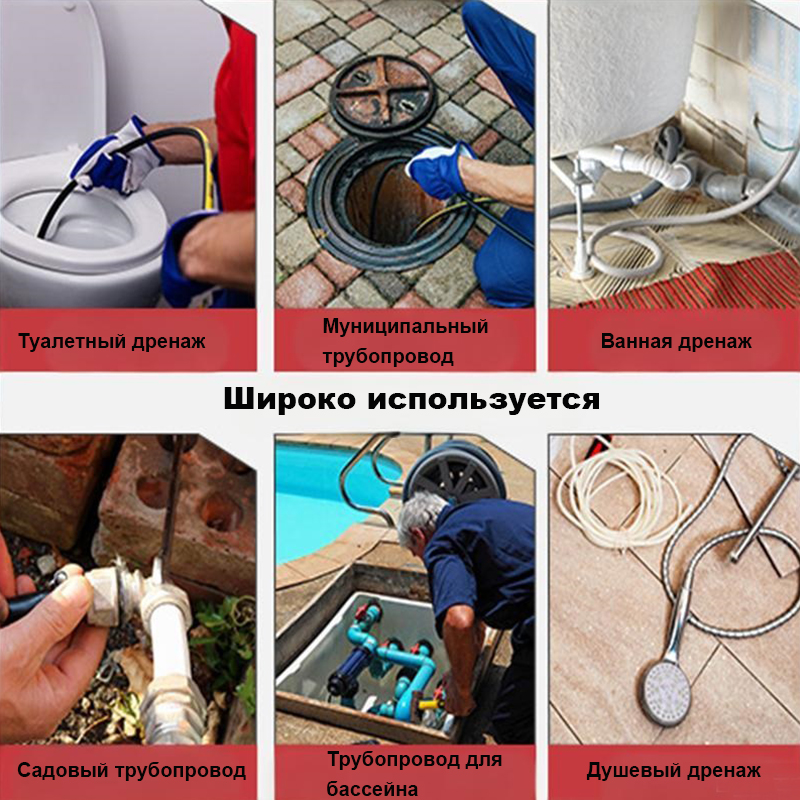 Туалетный дренаж

Муниципальный трубопровод

Ванная дренаж

Широко используется

Садовый трубопровод

Трубопровод для бассейна

Душевый дренаж